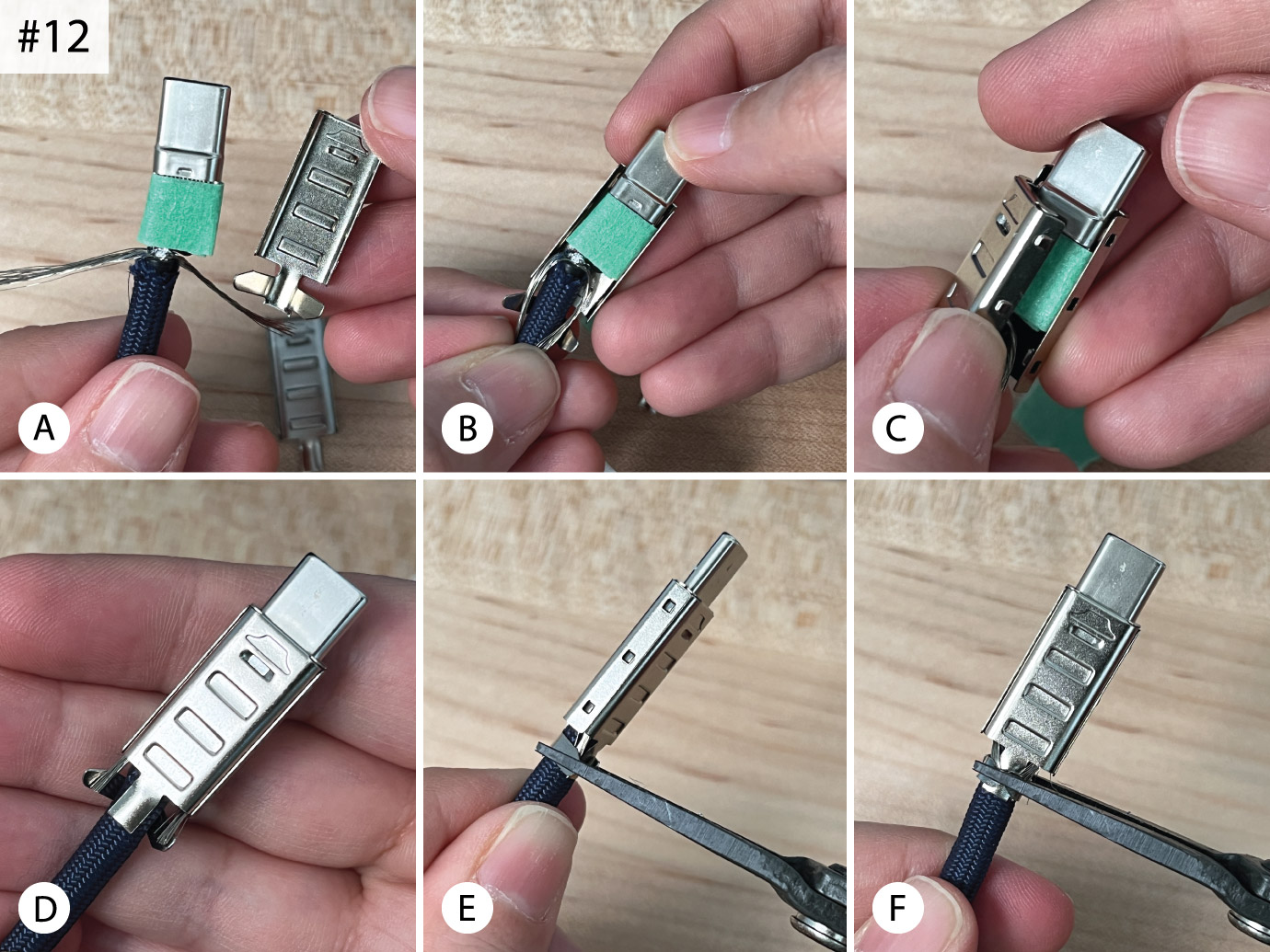 #12

A

B

C

D

E

F